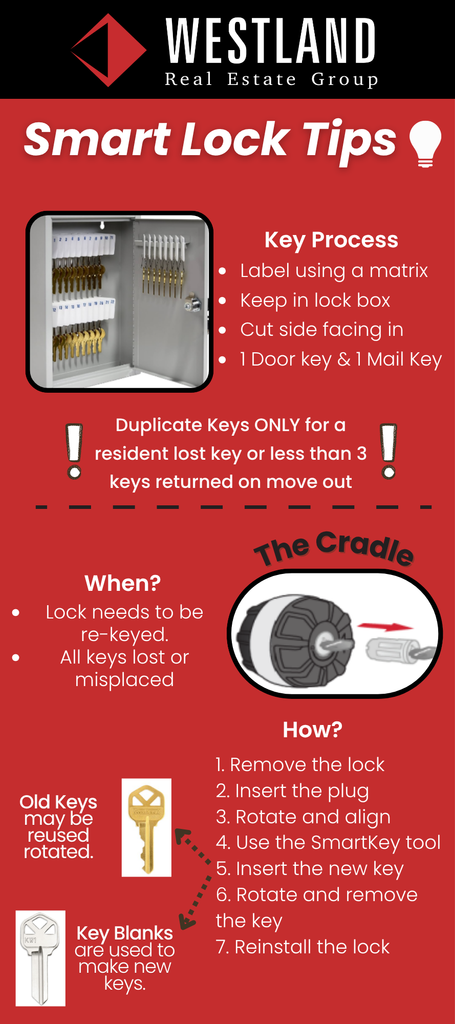 WESTLAND
Real Estate Group

Smart Lock Tips

Key Process
- Label using a matrix
- Keep in lock box
- Cut side facing in
- 1 Door key & 1 Mail Key

Duplicate Keys ONLY for a resident lost key or less than 3 keys returned on move out

The Cradle

When?
- Lock needs to be re-keyed.
- All keys lost or misplaced

How?
1. Remove the lock
2. Insert the plug
3. Rotate and align
4. Use the SmartKey tool
5. Insert the new key
6. Rotate and remove the key
7. Reinstall the lock

Old Keys may be reused rotated.

Key Blanks are used to make new keys.